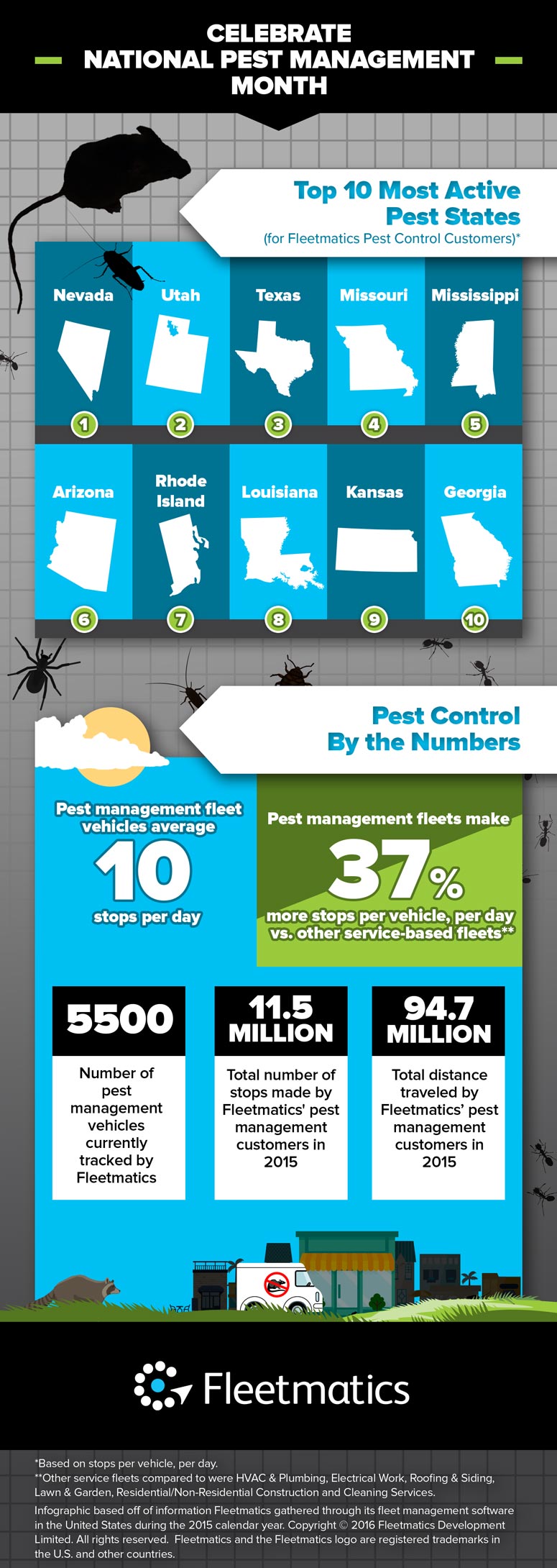 CELEBRATE
NATIONAL PEST MANAGEMENT
MONTH

Top 10 Most Active
Pest States
(for Fleetmatics Pest Control Customers)*

Nevada
1

Utah
2

Texas
3

Missouri
4

Mississippi
5

Arizona
6

Rhode Island
7

Louisiana
8

Kansas
9

Georgia
10

Pest Control
By the Numbers

Pest management fleet vehicles average
10
stops per day

Pest management fleets make
37%
more stops per vehicle, per day vs. other service-based fleets**

5500
Number of pest management vehicles currently tracked by Fleetmatics

11.5 MILLION
Total number of stops made by Fleetmatics' pest management customers in 2015

94.7 MILLION
Total distance traveled by Fleetmatics' pest management customers in 2015

Fleetmatics

*Based on stops per vehicle, per day.
**Other service fleets compared to were HVAC & Plumbing, Electrical Work, Roofing & Siding, Lawn & Garden, Residential/Non-Residential Construction and Cleaning Services.
Infographic based off of information Fleetmatics gathered through its fleet management software in the United States during the 2015 calendar year. Copyright © 2016 Fleetmatics Development Limited. All rights reserved. Fleetmatics and the Fleetmatics logo are registered trademarks in the U.S. and other countries.