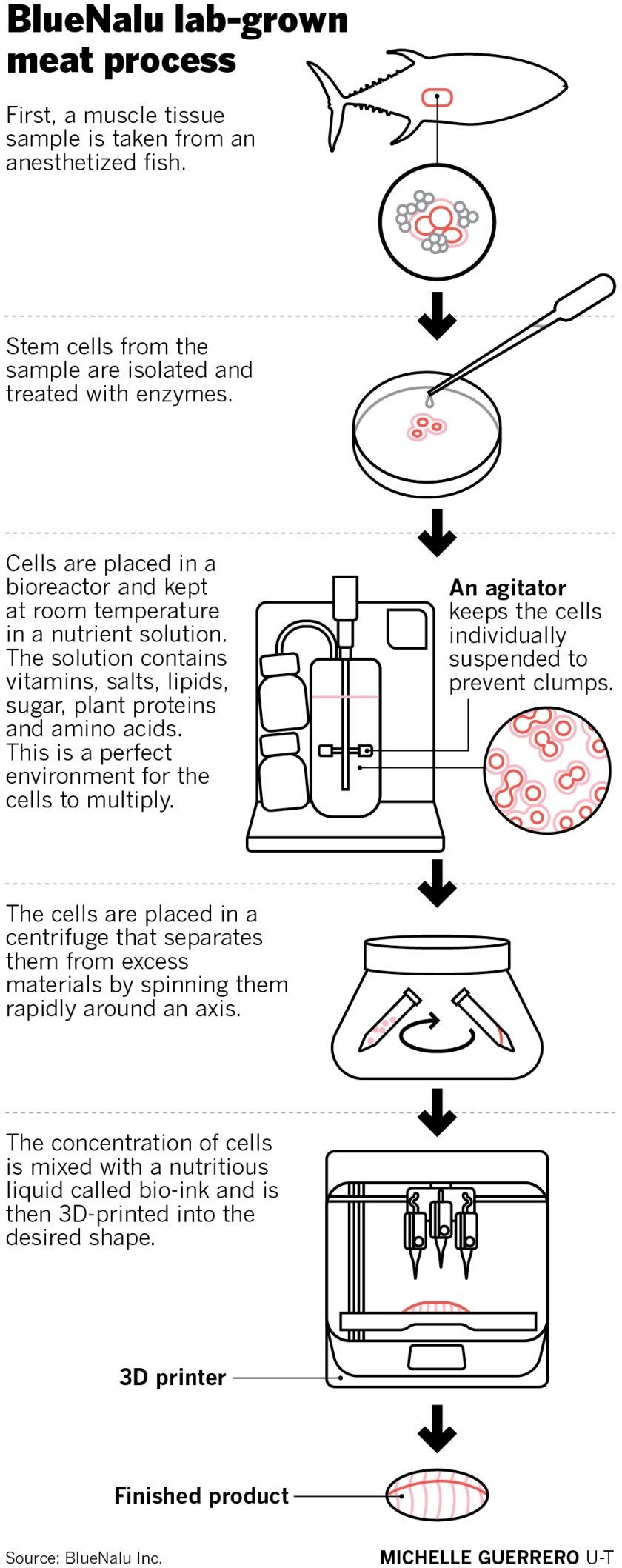 BlueNalu lab-grown meat process

First, a muscle tissue sample is taken from an anesthetized fish.

Stem cells from the sample are isolated and treated with enzymes.

Cells are placed in a bioreactor and kept at room temperature in a nutrient solution. The solution contains vitamins, salts, lipids, sugar, plant proteins and amino acids. This is a perfect environment for the cells to multiply.

An agitator keeps the cells individually suspended to prevent clumps.

The cells are placed in a centrifuge that separates them from excess materials by spinning them rapidly around an axis.

The concentration of cells is mixed with a nutritious liquid called bio-ink and is then 3D-printed into the desired shape.

3D printer

Finished product

Source: BlueNalu Inc.

MICHELLE GUERRERO U-T